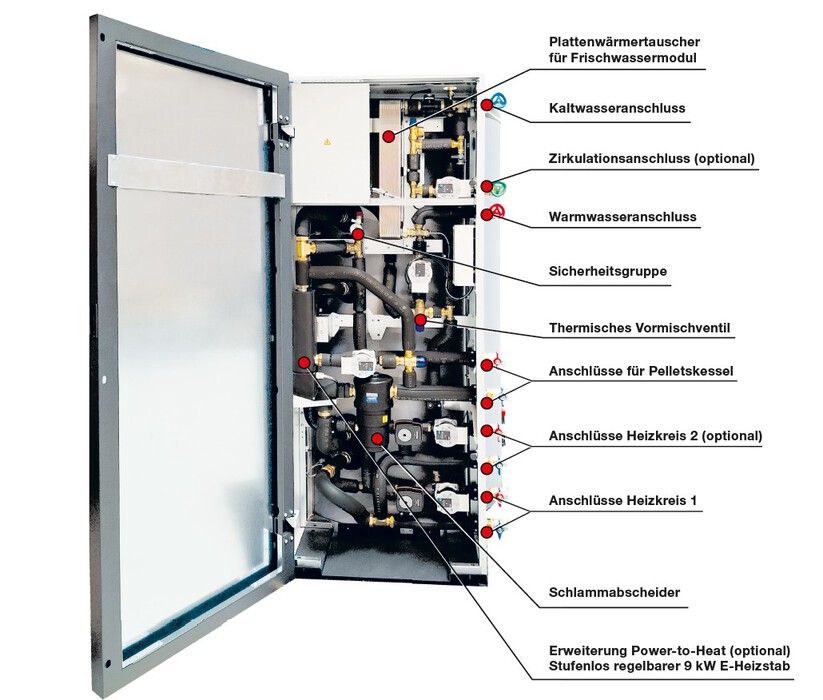 Plattenwärmertauscher für Frischwassermodul

Kaltwasseranschluss

Zirkulationsanschluss (optional)

Warmwasseranschluss

Sicherheitsgruppe

Thermisches Vormischventil

Anschlüsse für Pelletskessel

Anschlüsse Heizkreis 2 (optional)

Anschlüsse Heizkreis 1

Schlammabscheider

Erweiterung Power-to-Heat (optional)
Stufenlos regelbarer 9 kW E-Heizstab